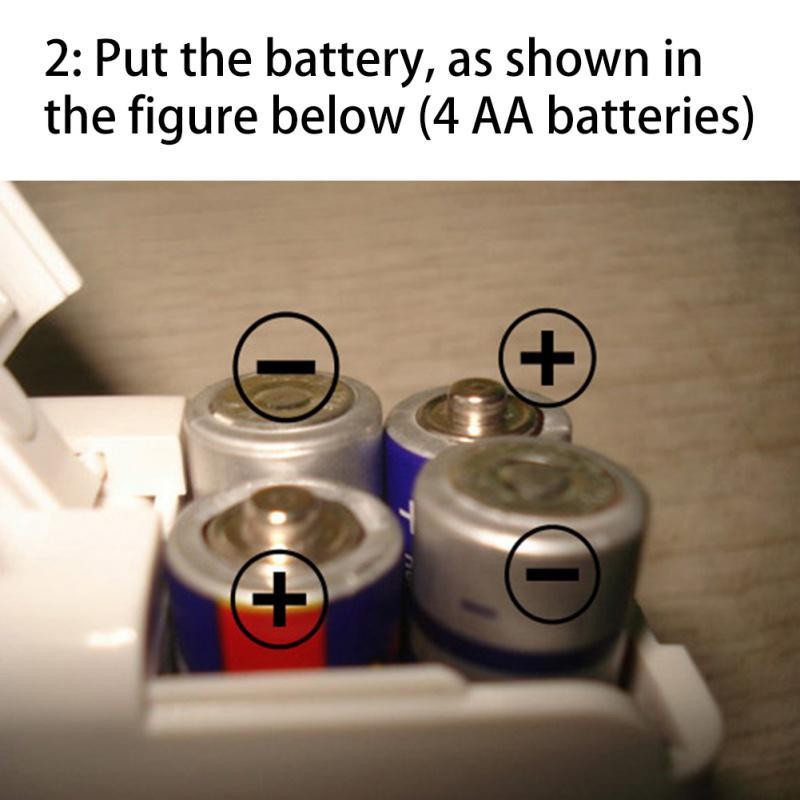 2: Put the battery, as shown in the figure below (4 AA batteries)

−
+
+
−